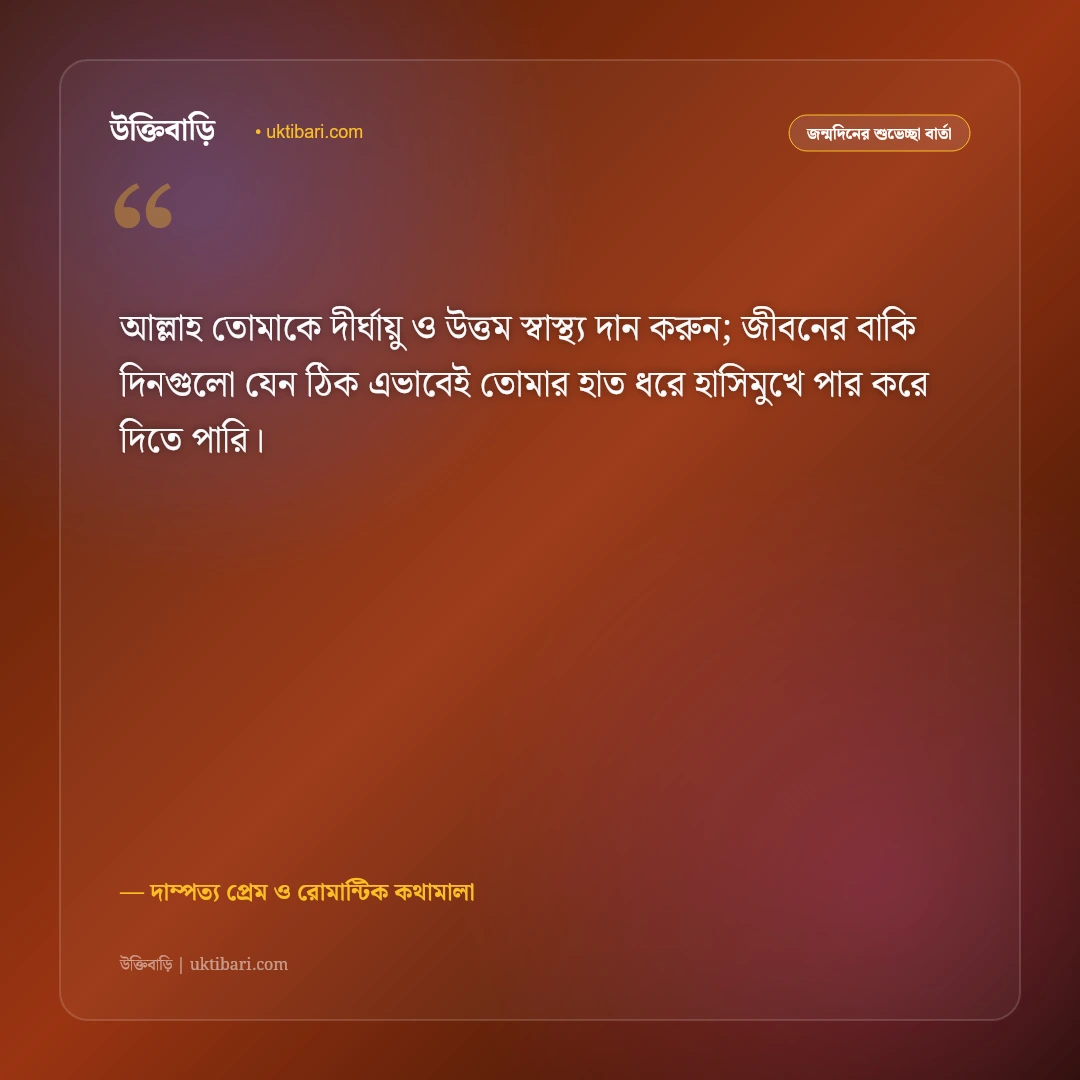 উক্তিবাড়ি • uktibari.com

জন্মদিনের শুভেচ্ছা বার্তা

“

আল্লাহ তোমাকে দীর্ঘায়ু ও উত্তম স্বাস্থ্য দান করুন; জীবনের বাকি দিনগুলো যেন ঠিক এভাবেই তোমার হাত ধরে হাসিমুখে পার করে দিতে পারি।

— দাম্পত্য প্রেম ও রোমান্টিক কথামালা

উক্তিবাড়ি | uktibari.com