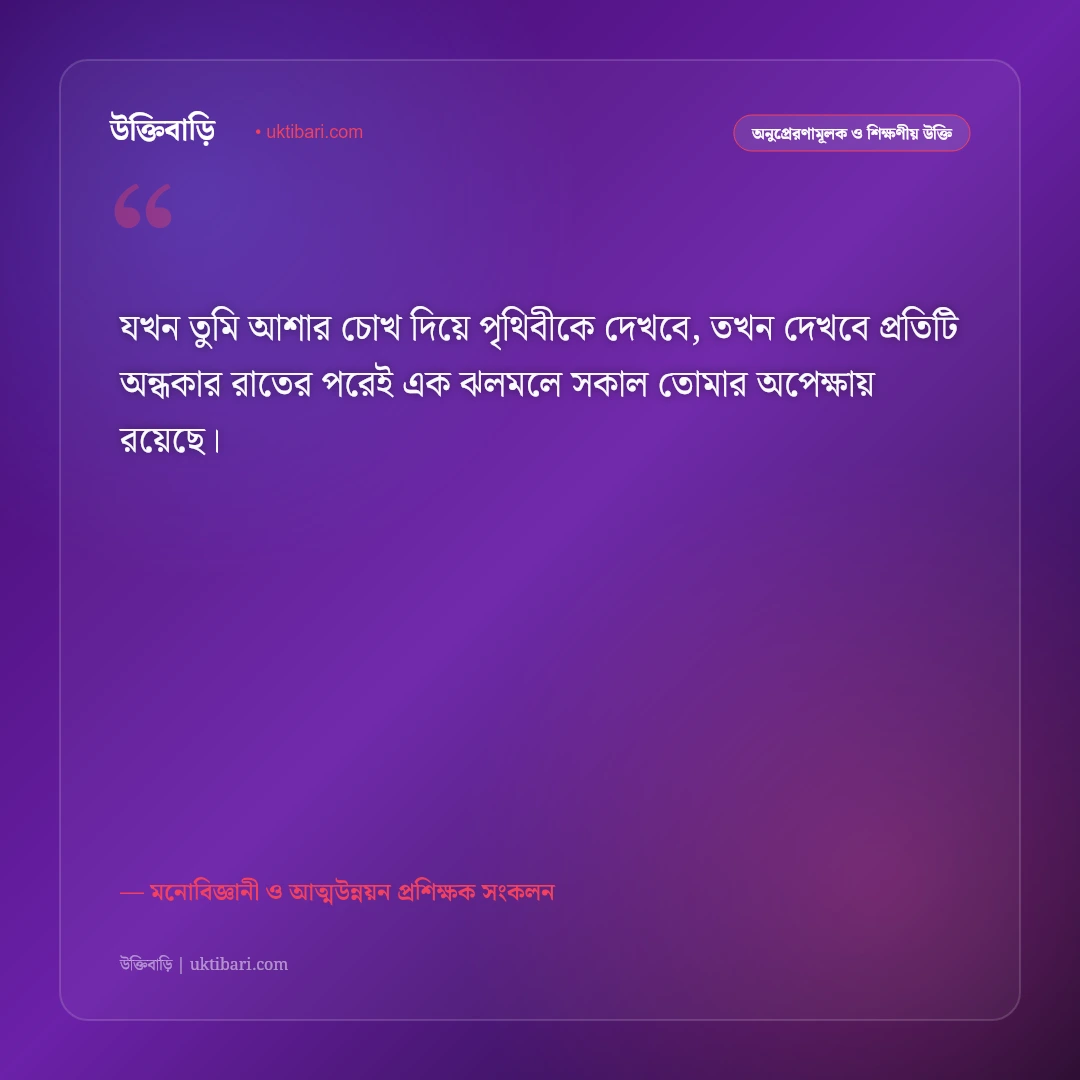 উক্তিবাড়ি • uktibari.com

অনুপ্রেরণামূলক ও শিক্ষণীয় উক্তি

“

যখন তুমি আশার চোখ দিয়ে পৃথিবীকে দেখবে, তখন দেখবে প্রতিটি অন্ধকার রাতের পরেই এক ঝলমলে সকাল তোমার অপেক্ষায় রয়েছে।

— মনোবিজ্ঞানী ও আত্মউন্নয়ন প্রশিক্ষক সংকলন

উক্তিবাড়ি | uktibari.com