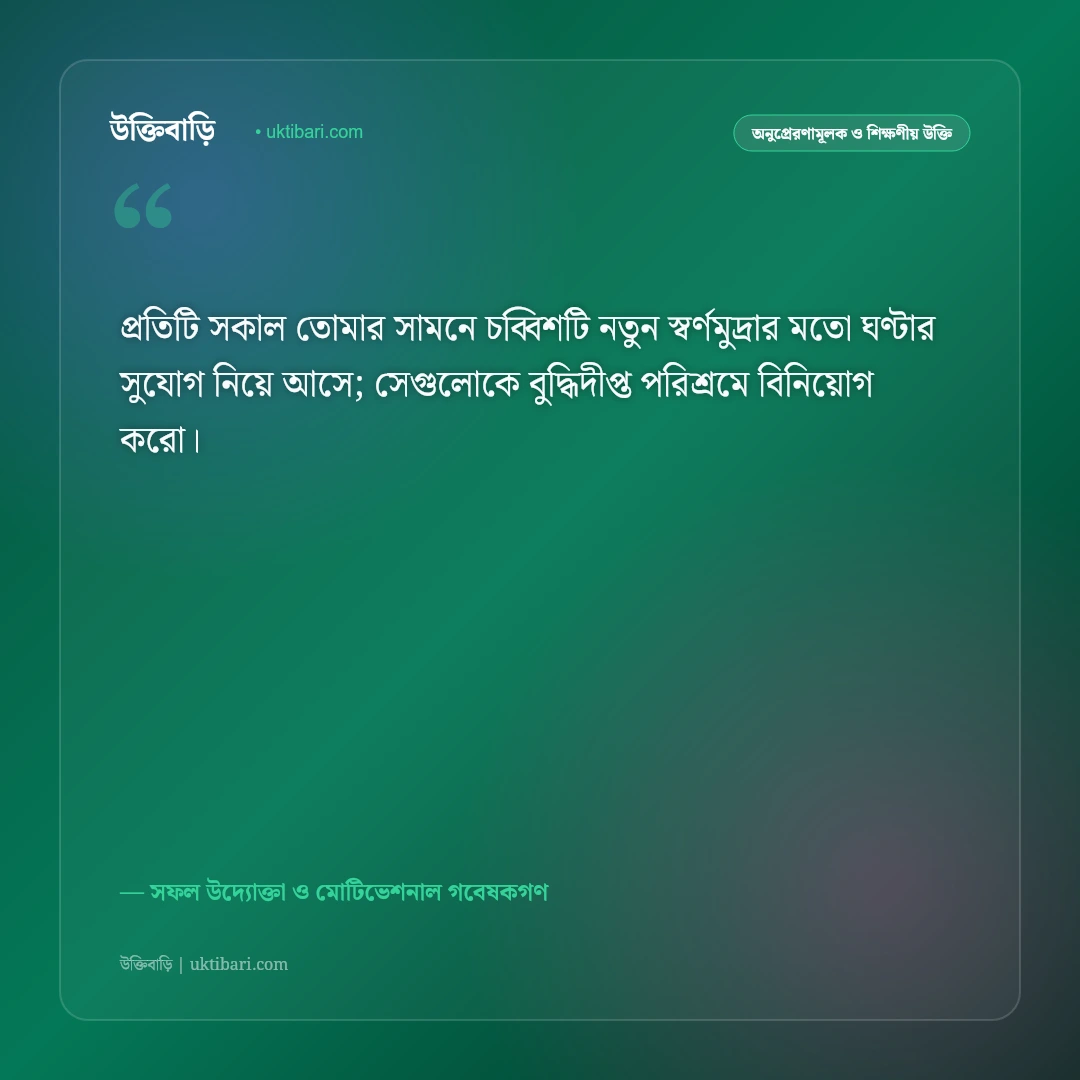 উক্তিবাড়ি • uktibari.com

অনুপ্রেরণামূলক ও শিক্ষণীয় উক্তি

“

প্রতিটি সকাল তোমার সামনে চব্বিশটি নতুন স্বর্ণমুদ্রার মতো ঘণ্টার সুযোগ নিয়ে আসে; সেগুলোকে বুদ্ধিদীপ্ত পরিশ্রমে বিনিয়োগ করো।

— সফল উদ্যোক্তা ও মোটিভেশনাল গবেষকগণ

উক্তিবাড়ি | uktibari.com