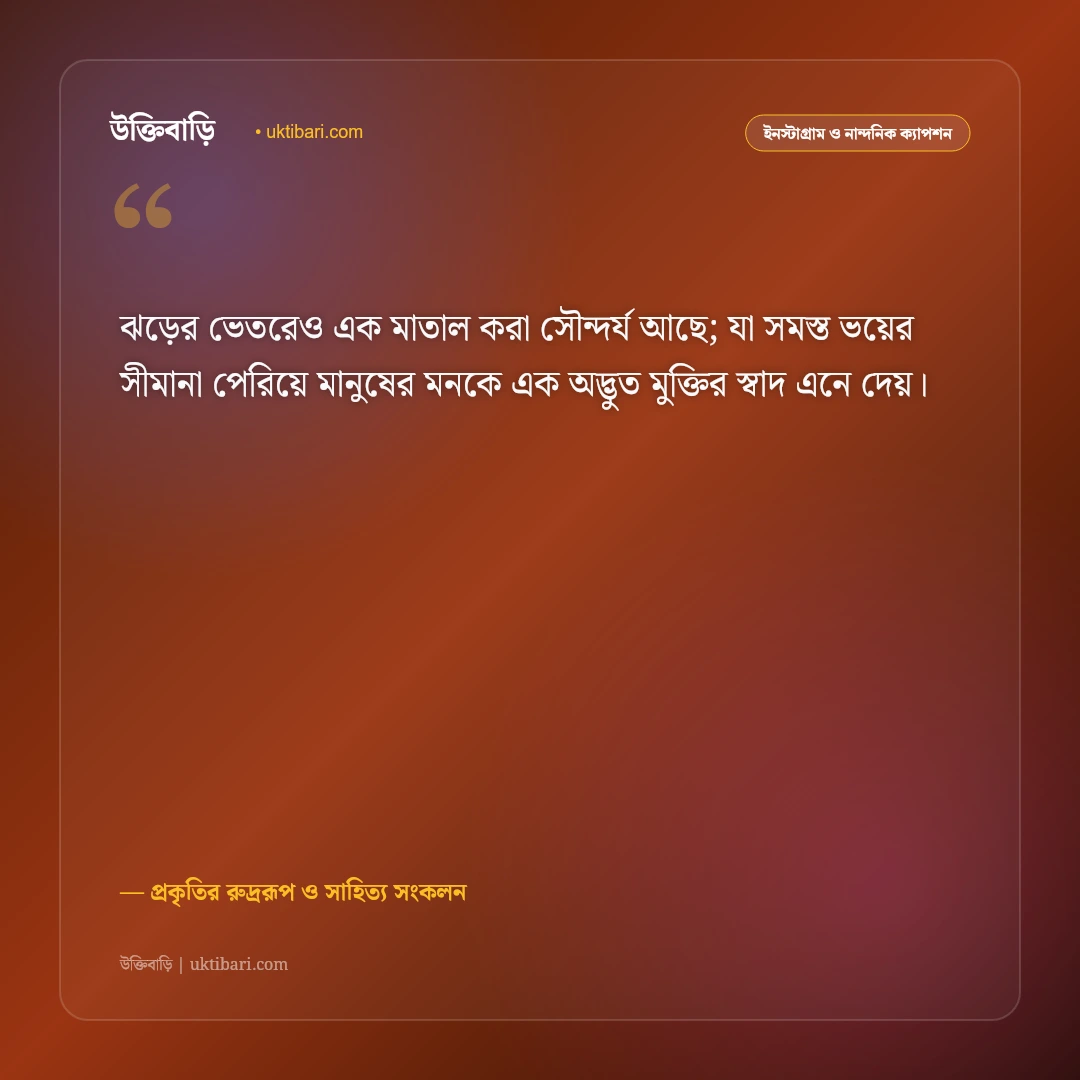 উক্তিবাড়ি • uktibari.com

ইনস্টাগ্রাম ও নান্দনিক ক্যাপশন

“

ঝড়ের ভেতরেও এক মাতাল করা সৌন্দর্য আছে; যা সমস্ত ভয়ের সীমানা পেরিয়ে মানুষের মনকে এক অদ্ভুত মুক্তির স্বাদ এনে দেয়।

— প্রকৃতির রুদ্ররূপ ও সাহিত্য সংকলন

উক্তিবাড়ি | uktibari.com